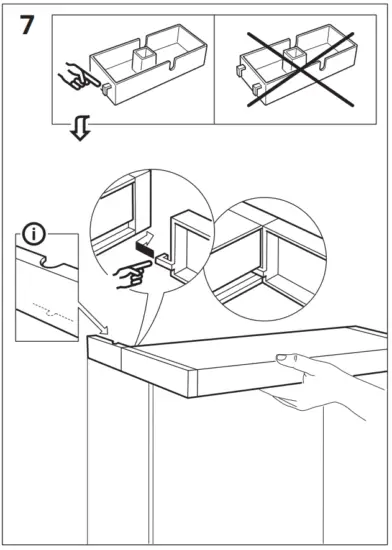 7

i