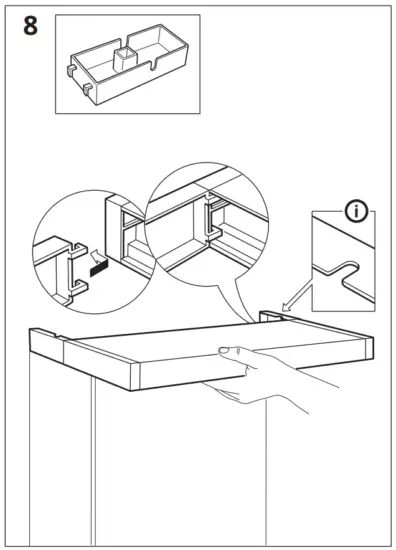 8

i