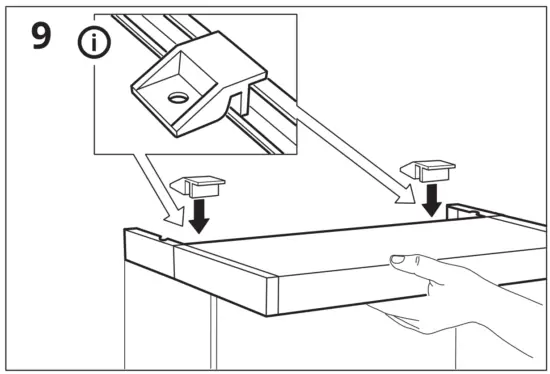 9

i