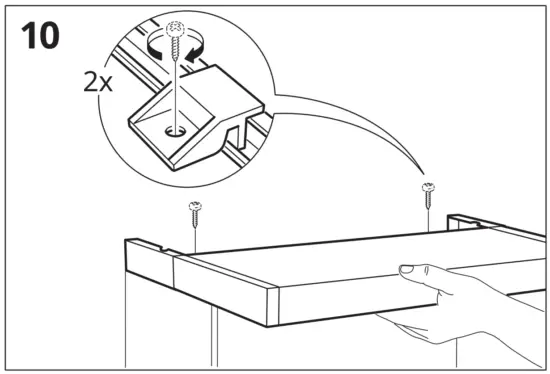 10

2x