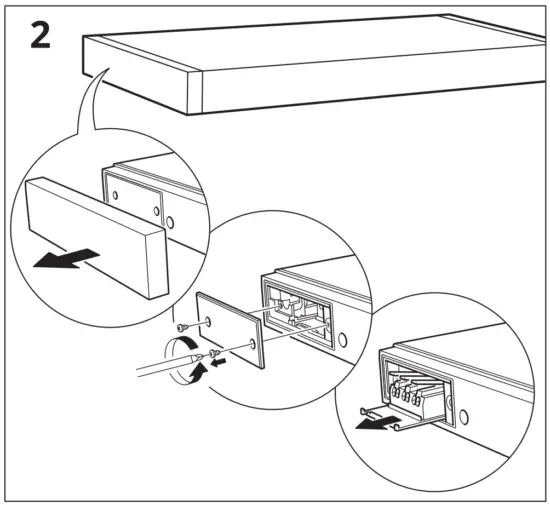 2