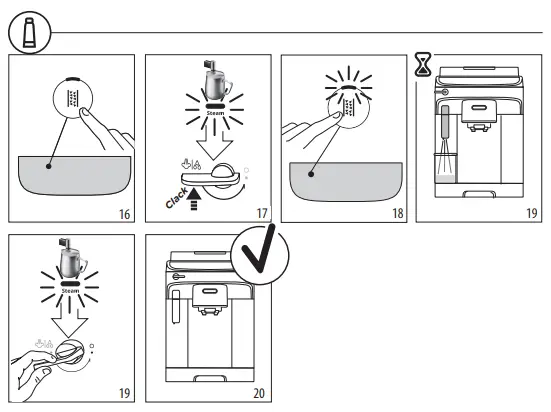 16

Steam

Clack

17

18

19

Steam

19

20