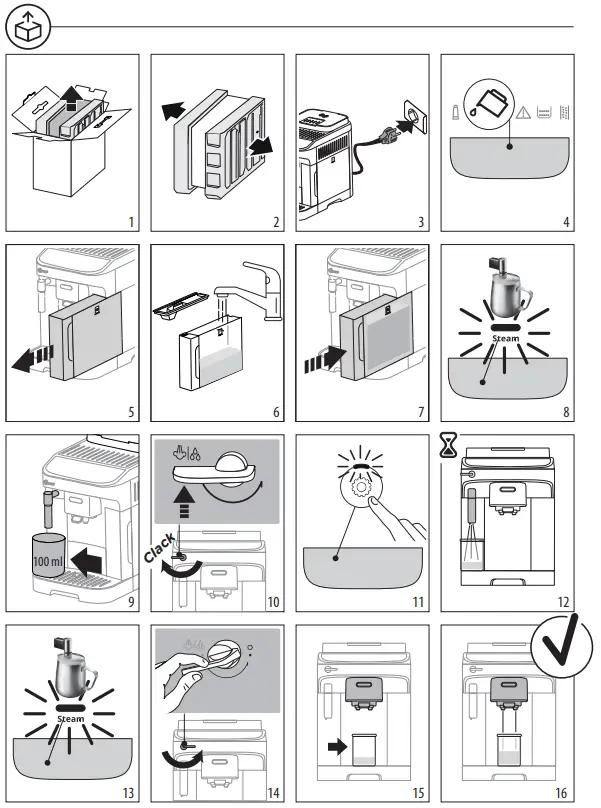 1

2

3

4

5

6

7

Steam

8

100 ml

9

Clack

10

11

12

Steam

13

14

15

16