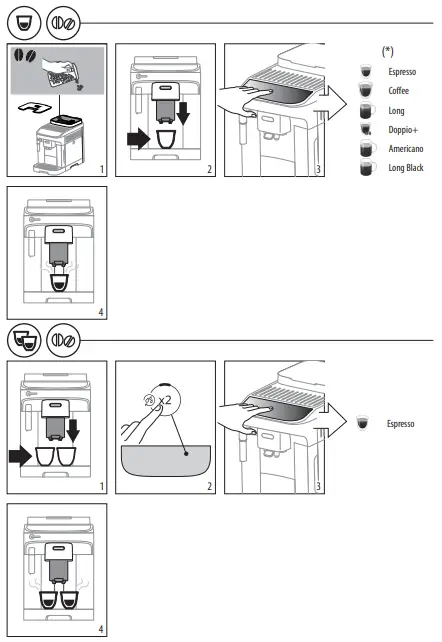 1

2

3

(*)
Espresso
Coffee
Long
Doppio+
Americano
Long Black

4

1

x2

2

3

Espresso

4