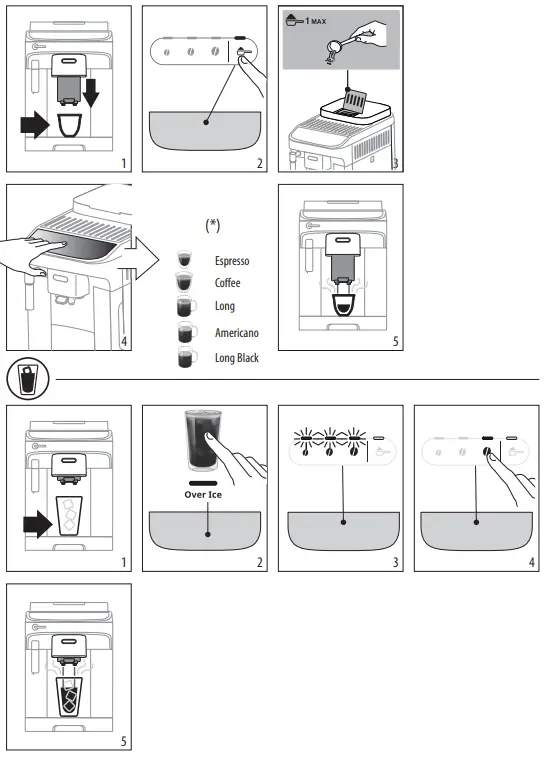 1

2

1 MAX

3

4

(*)

Espresso

Coffee

Long

Americano

Long Black

5

1

Over Ice

2

3

4

5