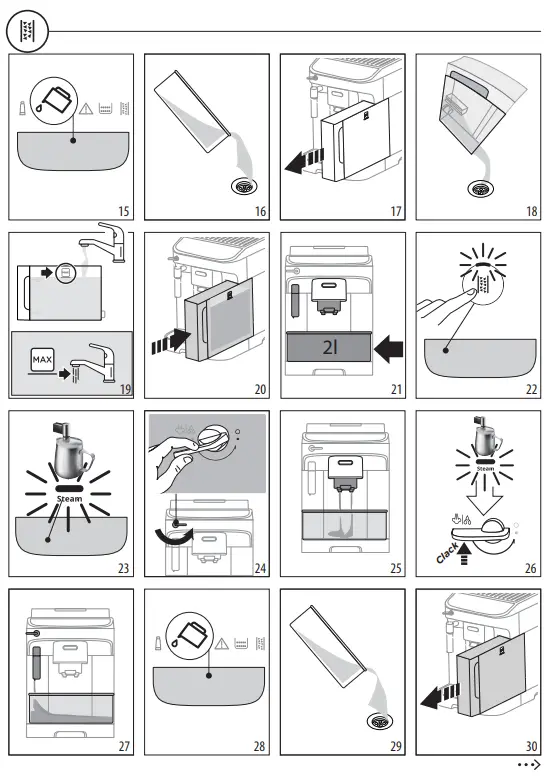 15

16

17

18

MAX

19

20

2l

21

22

Steam

23

24

25

Steam

Clack

26

27

28

29

30