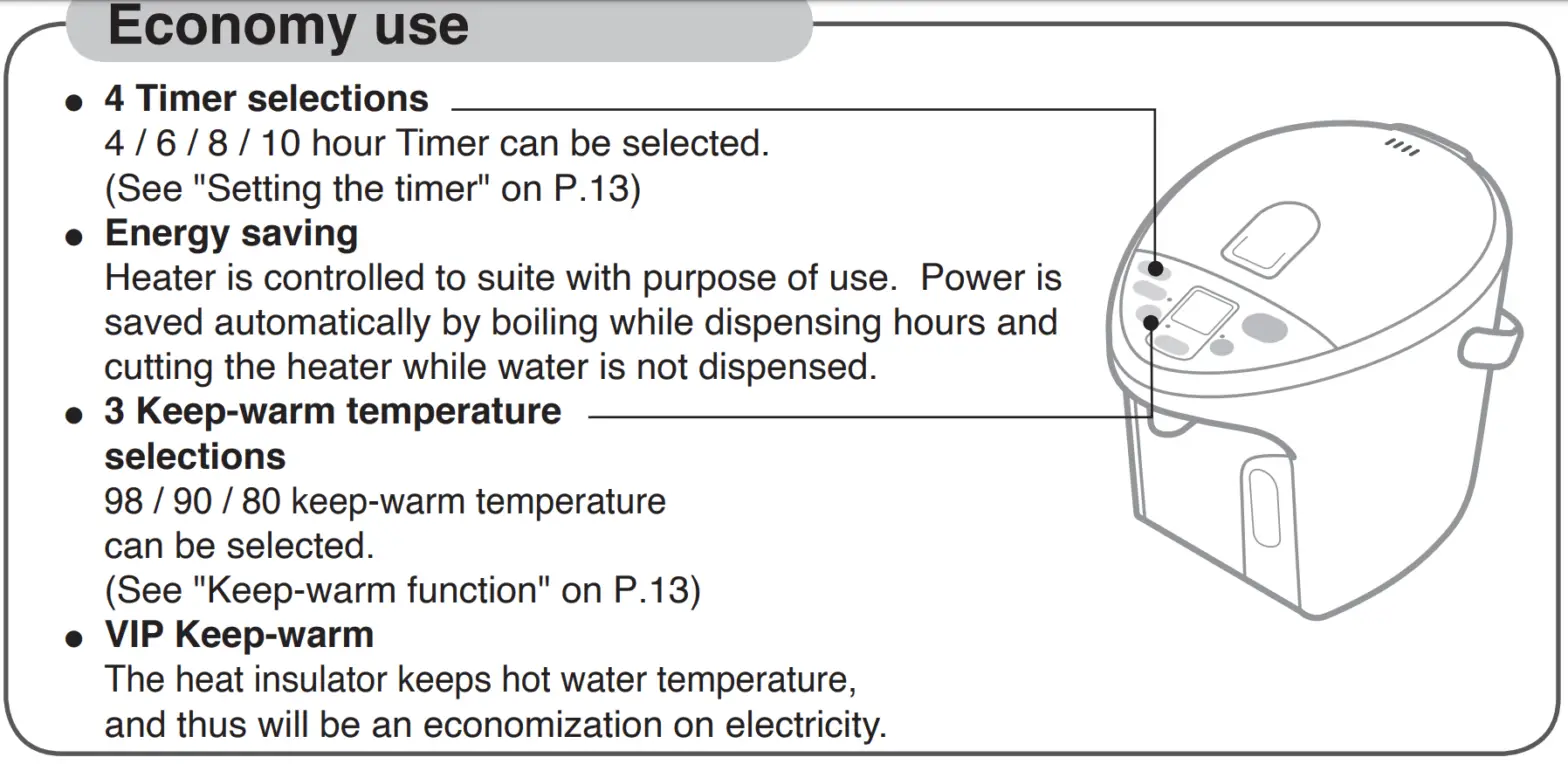 Economy use

● 4 Timer selections
4 / 6 / 8 / 10 hour Timer can be selected.
(See "Setting the timer" on P.13)

● Energy saving
Heater is controlled to suite with purpose of use. Power is saved automatically by boiling while dispensing hours and cutting the heater while water is not dispensed.

● 3 Keep-warm temperature selections
98 / 90 / 80 keep-warm temperature can be selected.
(See "Keep-warm function" on P.13)

● VIP Keep-warm
The heat insulator keeps hot water temperature, and thus will be an economization on electricity.