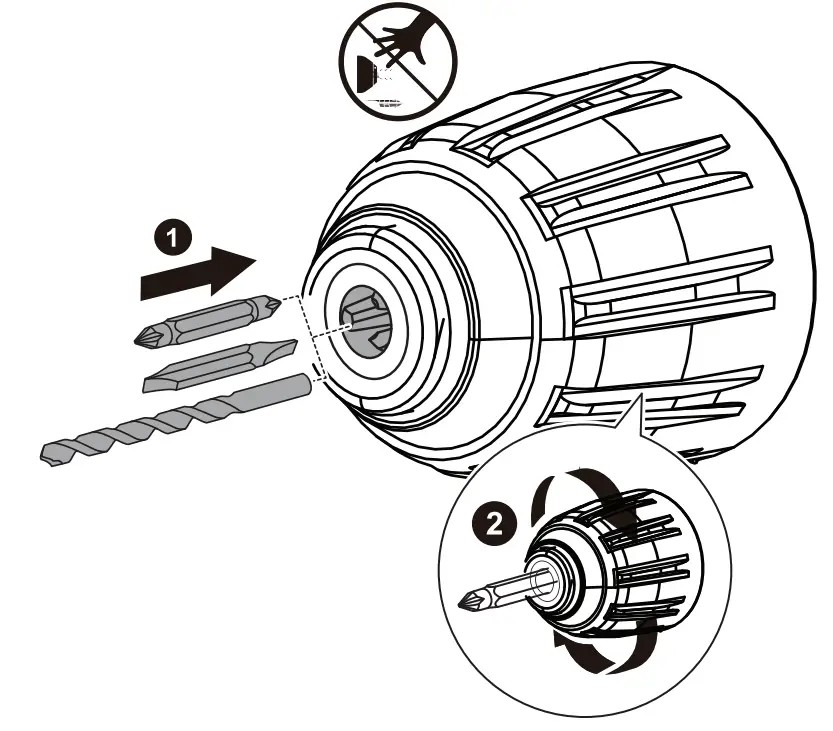 1

2