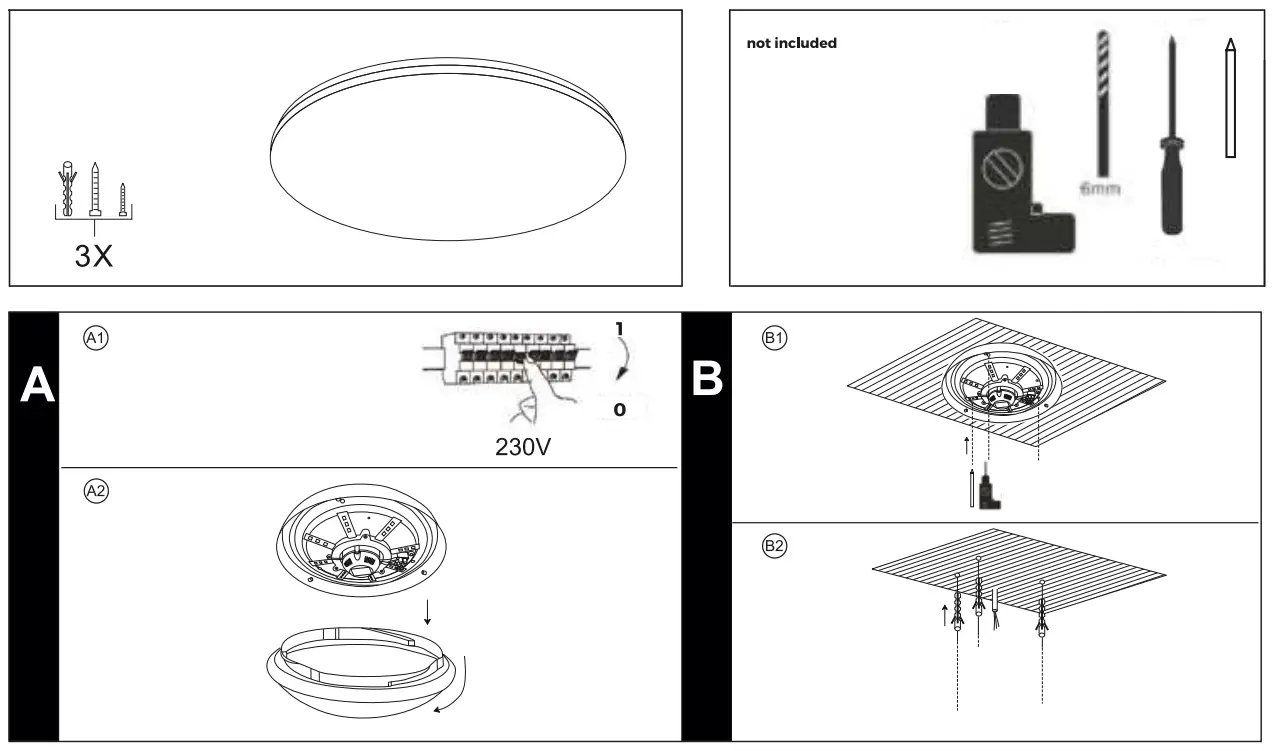 3X

not included

6mm

A

A1

1

0

230V

A2

B

B1

B2