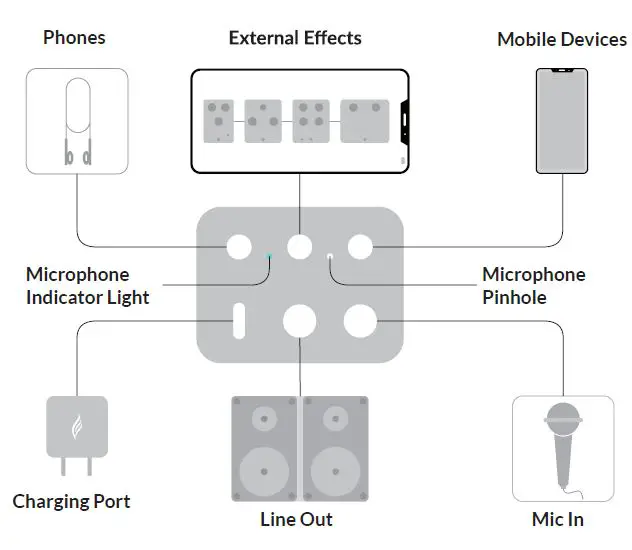 Phones

External Effects

Mobile Devices

Microphone Indicator Light

Microphone Pinhole

Charging Port

Line Out

Mic In