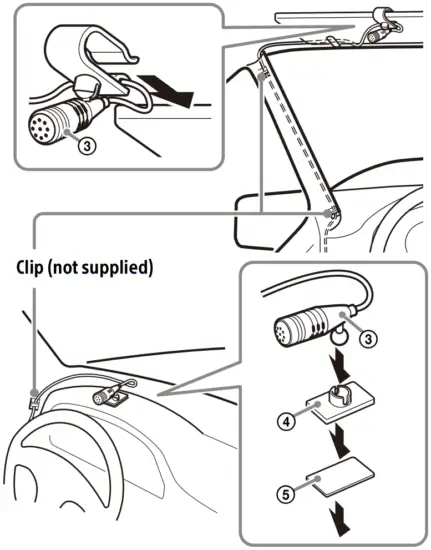 ③

Clip (not supplied)

③

④

⑤