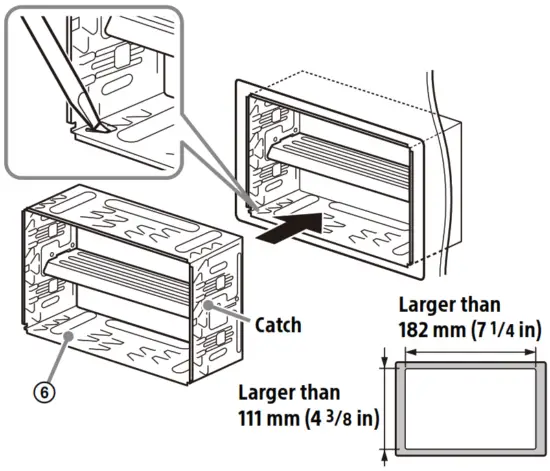 Catch

⑥

Larger than
182 mm (7 1/4 in)

Larger than
111 mm (4 3/8 in)