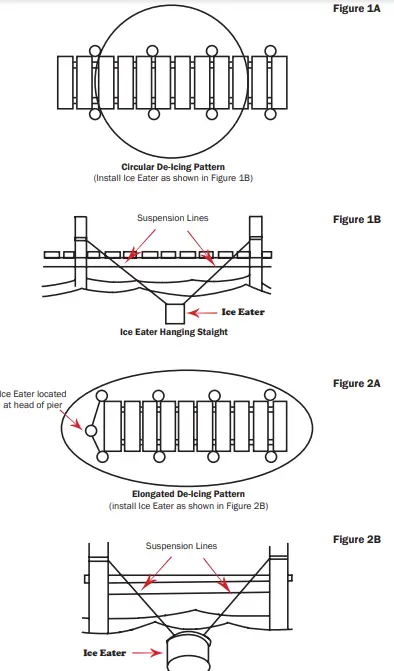 Figure 1A

Circular De-Icing Pattern
(Install Ice Eater as shown in Figure 1B)

Figure 1B

Suspension Lines

Ice Eater

Ice Eater Hanging Staight

Figure 2A

Ice Eater located at head of pier

Elongated De-Icing Pattern
(install Ice Eater as shown in Figure 2B)

Figure 2B

Suspension Lines

Ice Eater