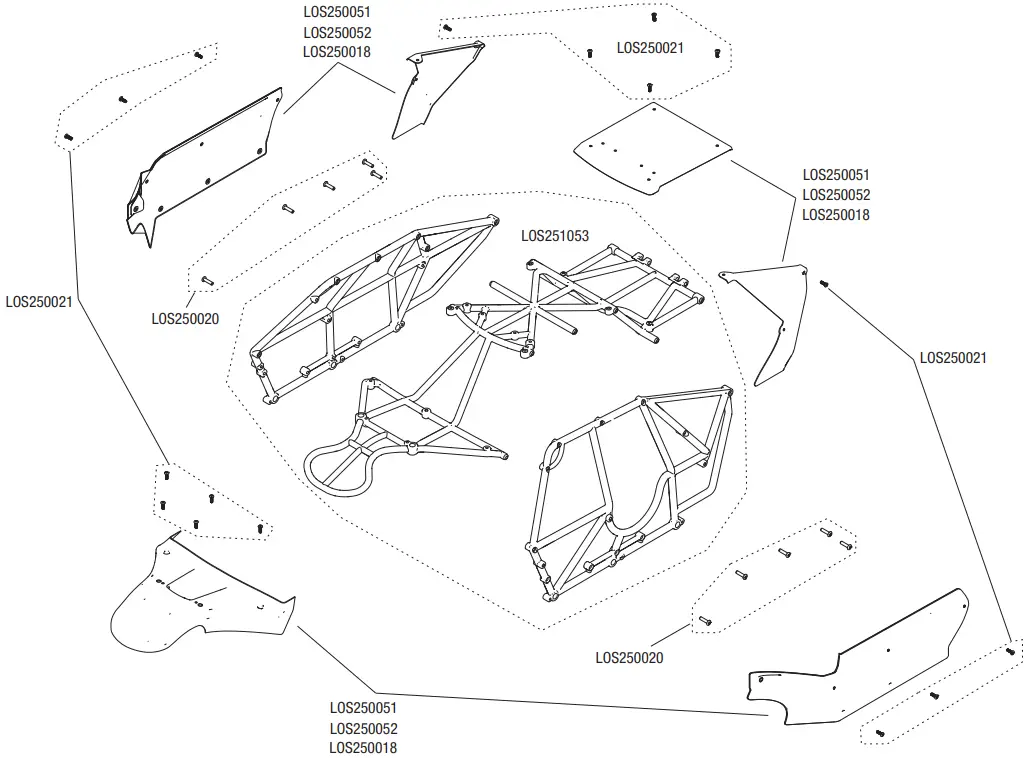 LOS250051
LOS250052
LOS250018

LOS250021

LOS250051
LOS250052
LOS250018

LOS251053

LOS250021

LOS250020

LOS250021

LOS250020

LOS250051
LOS250052
LOS250018