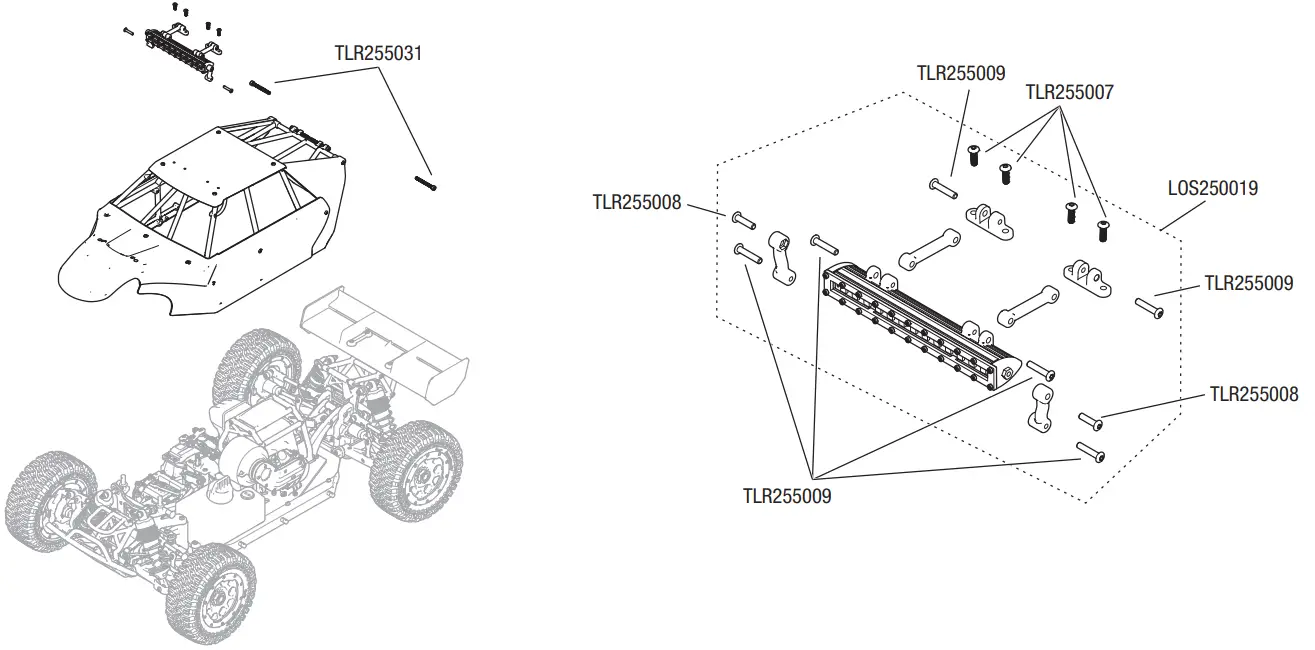 TLR255031

TLR255009

TLR255007

LOS250019

TLR255008

TLR255009

TLR255008

TLR255009