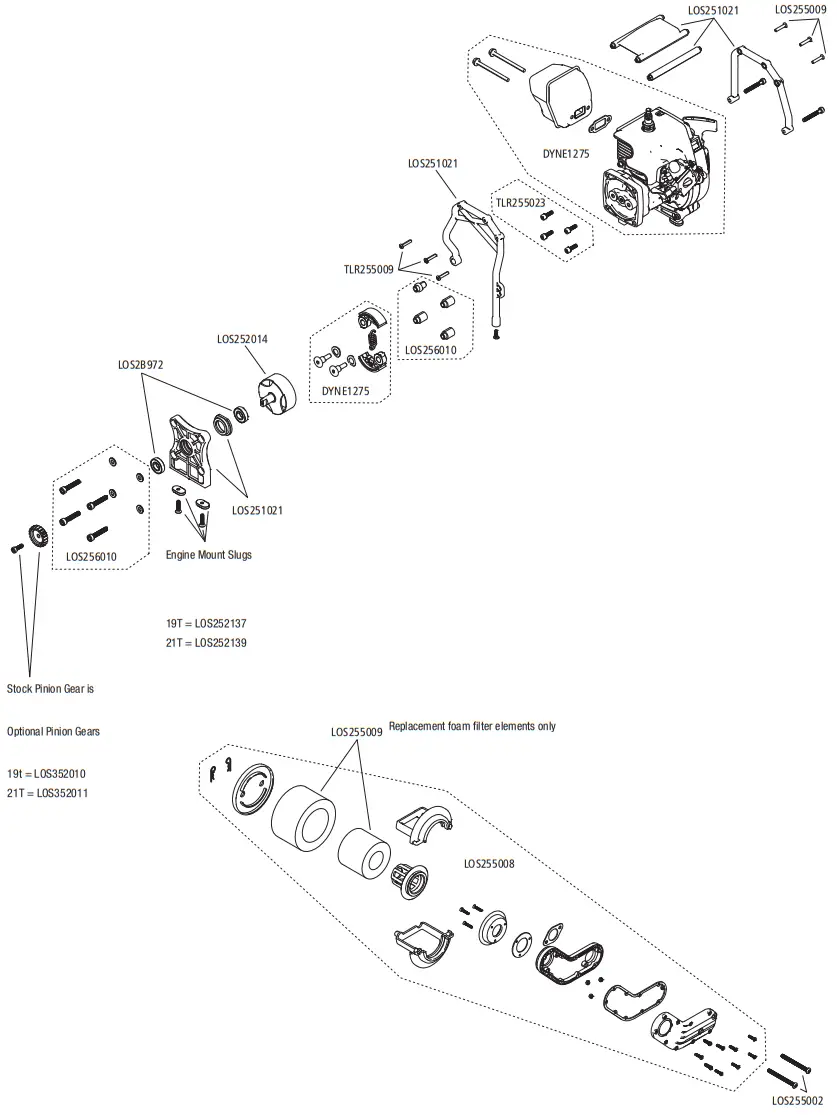 LOS251021
LOS255009
DYNE1275
LOS251021
TLR255023
TLR255009
LOS256010
LOS252014
DYNE1275
LOS2B972
LOS251021
LOS256010
Engine Mount Slugs
19T = LOS252137
21T = LOS252139
Stock Pinion Gear is
Optional Pinion Gears
19t = LOS352010
21T = LOS352011
LOS255009
Replacement foam filter elements only
LOS255008
LOS255002