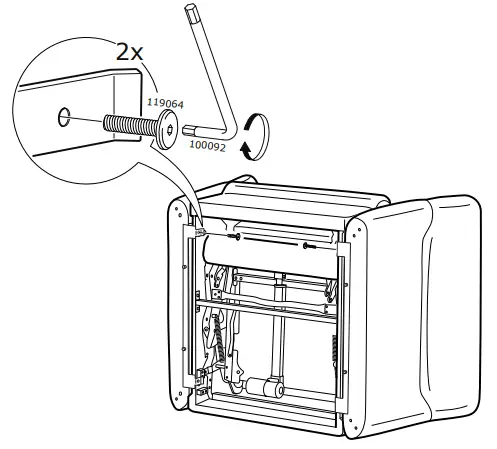 2x

119064

100092