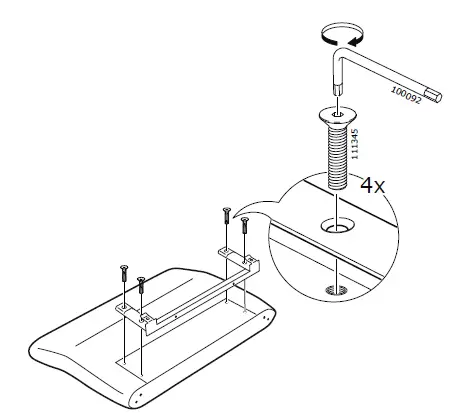 100092

111345

4x