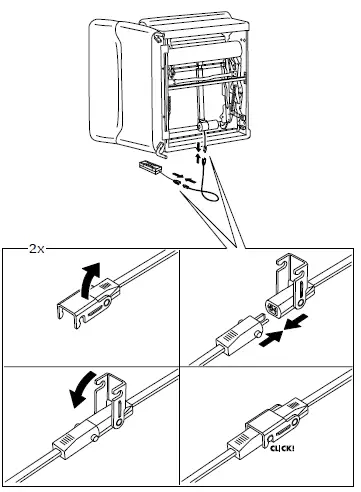 2x

CLICK!