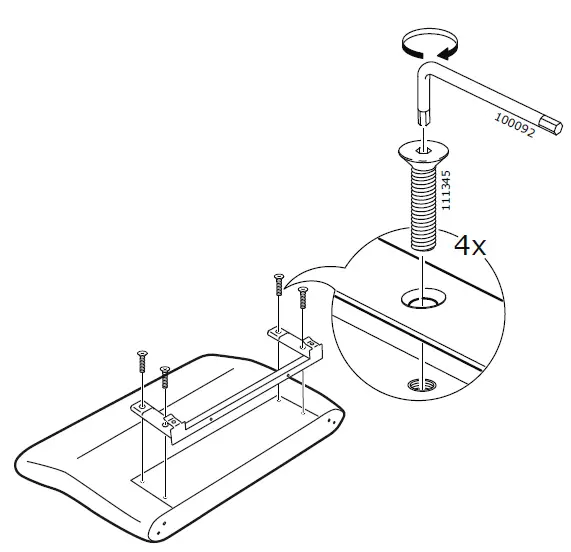 100092

111345

4x