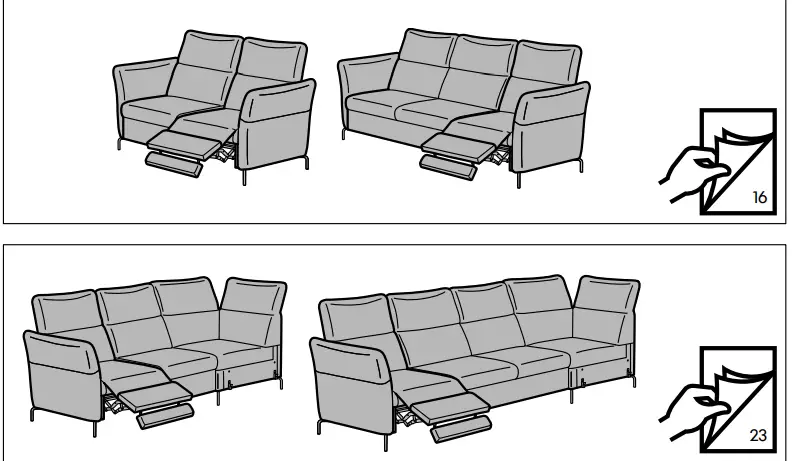 16

23