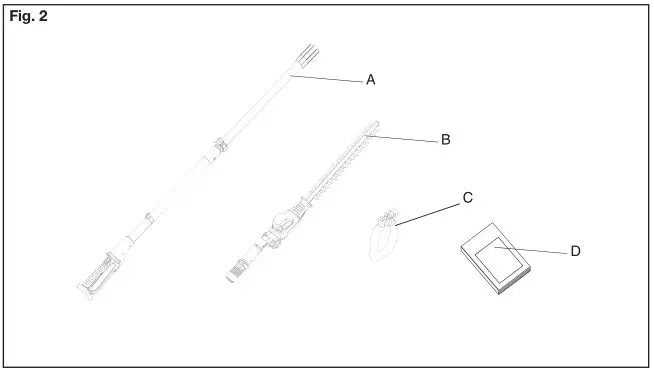 Fig. 2

A

B

C

D