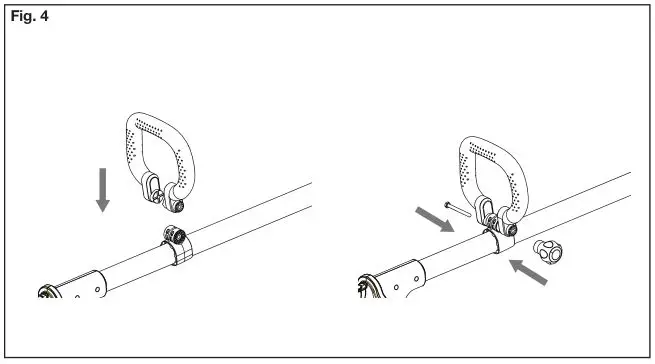 Fig. 4