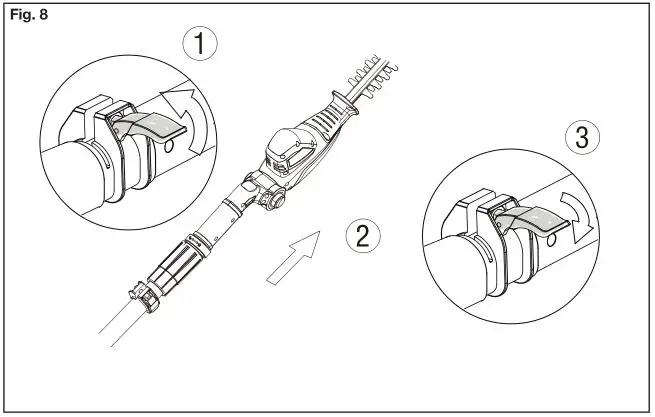 Fig. 8

1

2

3