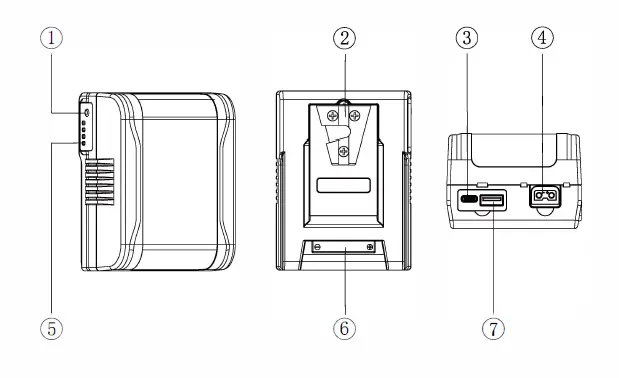 ①
②
③
④
⑤
⑥
⑦