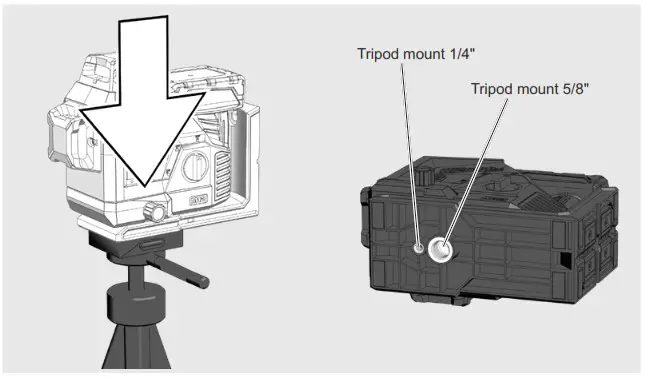 Tripod mount 1/4"

Tripod mount 5/8"