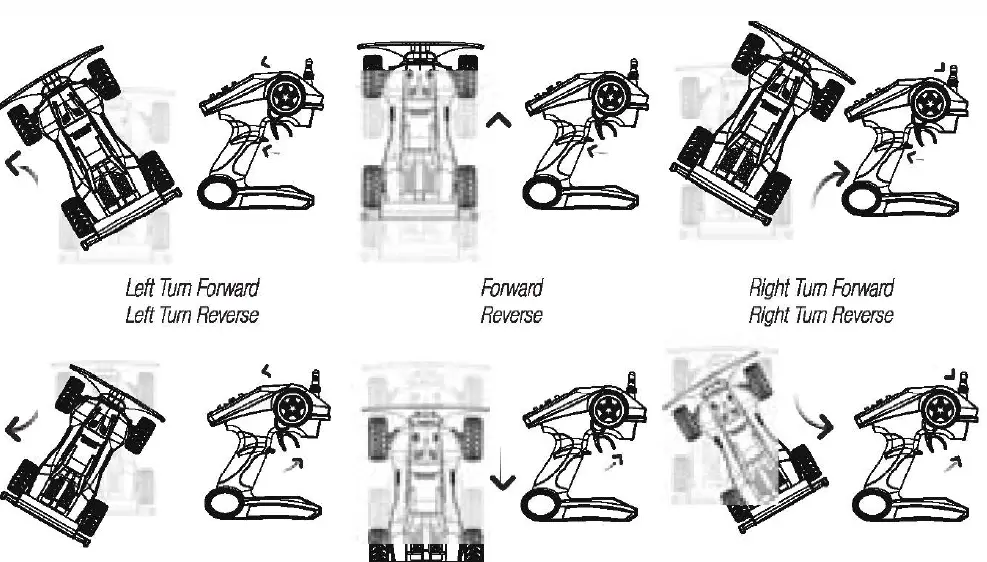 Left Turn Forward
Left Turn Reverse

Forward
Reverse

Right Turn Forward
Right Turn Reverse