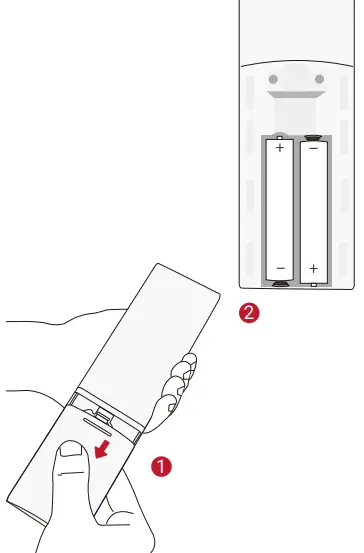 +
−
−
+
2
1