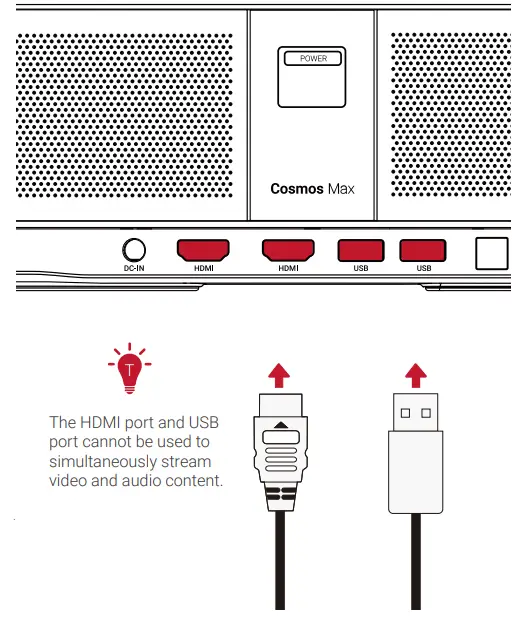 POWER

Cosmos Max

DC-IN
HDMI
HDMI
USB
USB

T

The HDMI port and USB port cannot be used to simultaneously stream video and audio content.