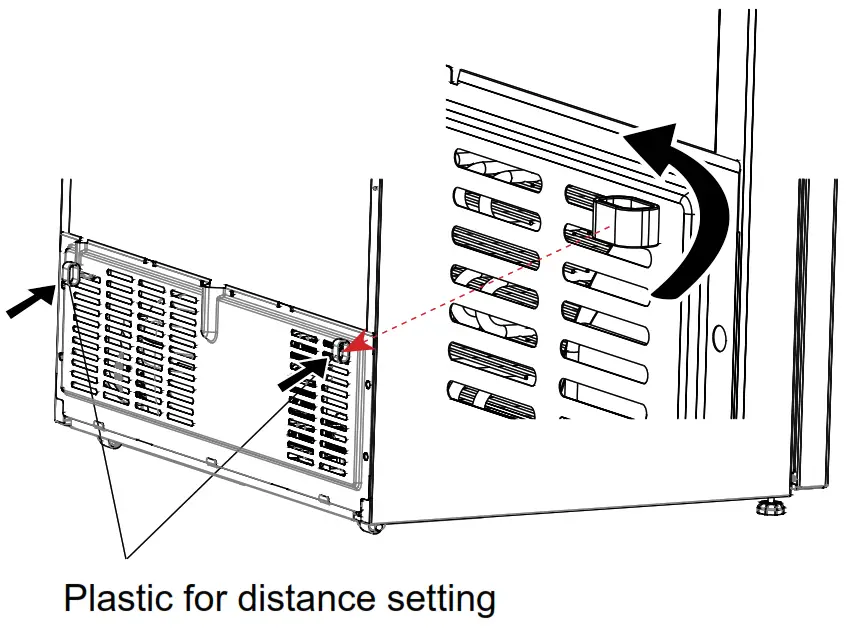 Plastic for distance setting