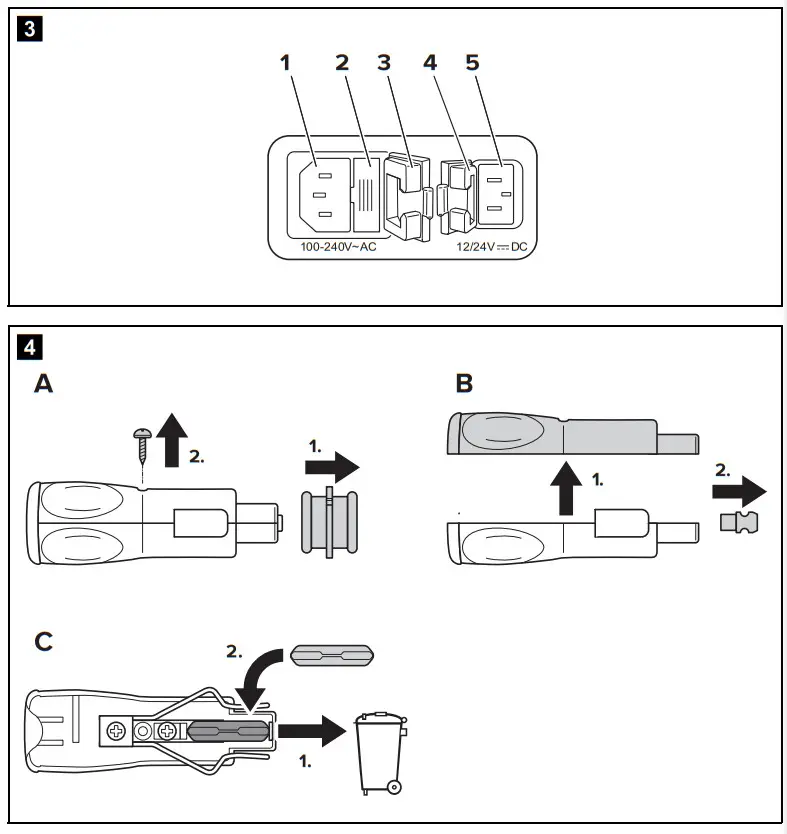 3

1 2 3 4 5

100-240V~AC

12/24V ⎓ DC

4

A

2.

1.

B

1.

2.

C

2.

1.