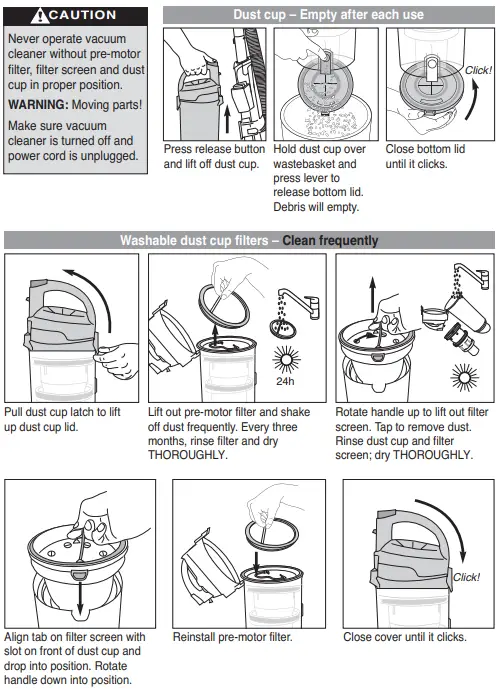 CAUTION

Never operate vacuum cleaner without pre-motor filter, filter screen and dust cup in proper position.

WARNING: Moving parts!

Make sure vacuum cleaner is turned off and power cord is unplugged.

Dust cup – Empty after each use

Press release button and lift off dust cup.

Hold dust cup over wastebasket and press lever to release bottom lid. Debris will empty.

Click!

Close bottom lid until it clicks.

Washable dust cup filters – Clean frequently

Pull dust cup latch to lift up dust cup lid.

24h

Lift out pre-motor filter and shake off dust frequently. Every three months, rinse filter and dry THOROUGHLY.

Rotate handle up to lift out filter screen. Tap to remove dust. Rinse dust cup and filter screen; dry THOROUGHLY.

Align tab on filter screen with slot on front of dust cup and drop into position. Rotate handle down into position.

Reinstall pre-motor filter.

Click!

Close cover until it clicks.