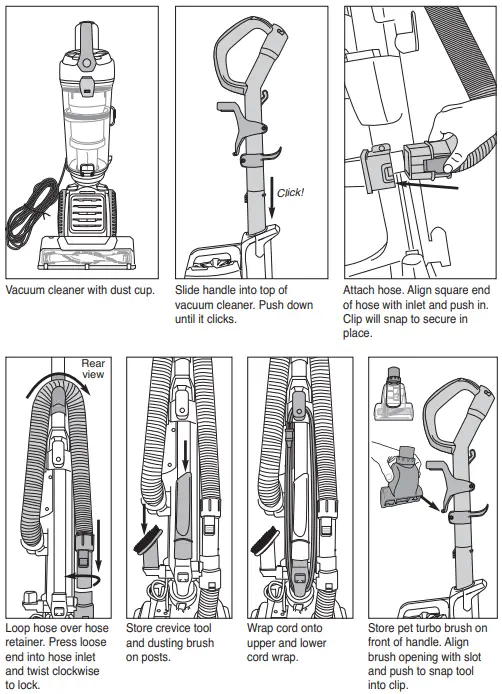 Vacuum cleaner with dust cup.

Click!

Slide handle into top of vacuum cleaner. Push down until it clicks.

Attach hose. Align square end of hose with inlet and push in. Clip will snap to secure in place.

Rear view

Loop hose over hose retainer. Press loose end into hose inlet and twist clockwise to lock.

Store crevice tool and dusting brush on posts.

Wrap cord onto upper and lower cord wrap.

Store pet turbo brush on front of handle. Align brush opening with slot and push to snap tool into clip.