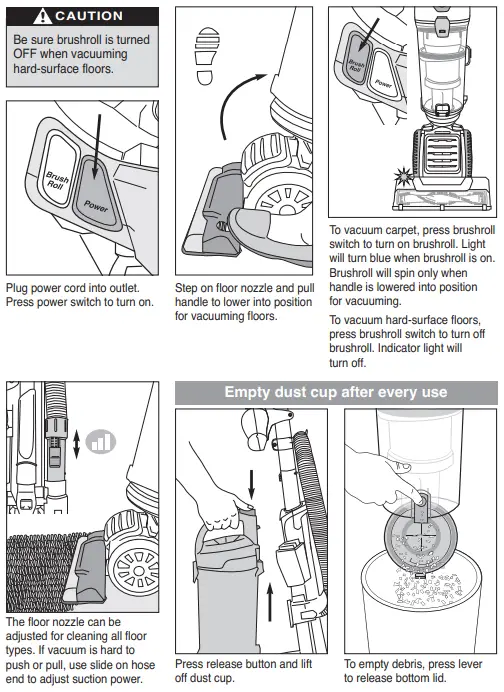 CAUTION

Be sure brushroll is turned OFF when vacuuming hard-surface floors.

Brush Roll

Power

Plug power cord into outlet. Press power switch to turn on.

Step on floor nozzle and pull handle to lower into position for vacuuming floors.

Brush Roll

Power

To vacuum carpet, press brushroll switch to turn on brushroll. Light will turn blue when brushroll is on. Brushroll will spin only when handle is lowered into position for vacuuming.

To vacuum hard-surface floors, press brushroll switch to turn off brushroll. Indicator light will turn off.

The floor nozzle can be adjusted for cleaning all floor types. If vacuum is hard to push or pull, use slide on hose end to adjust suction power.

Empty dust cup after every use

Press release button and lift off dust cup.

To empty debris, press lever to release bottom lid.