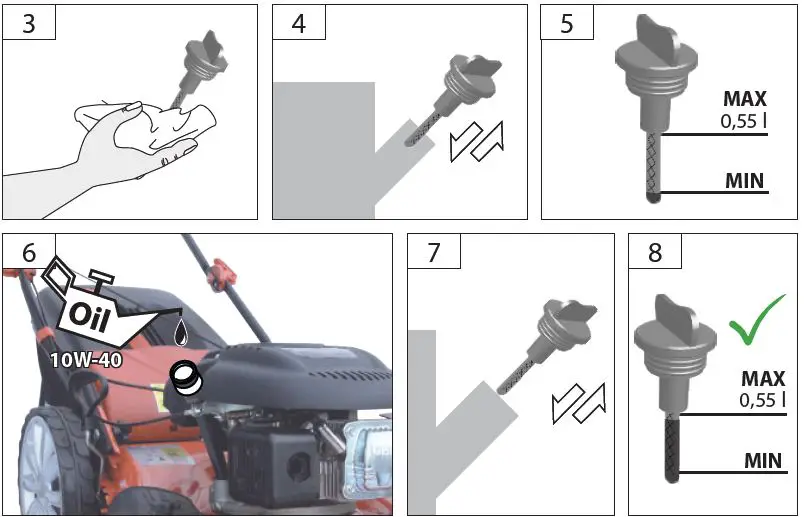 3

4

5

MAX
0,55 l

MIN

6

Oil

10W-40

7

8

MAX
0,55 l

MIN