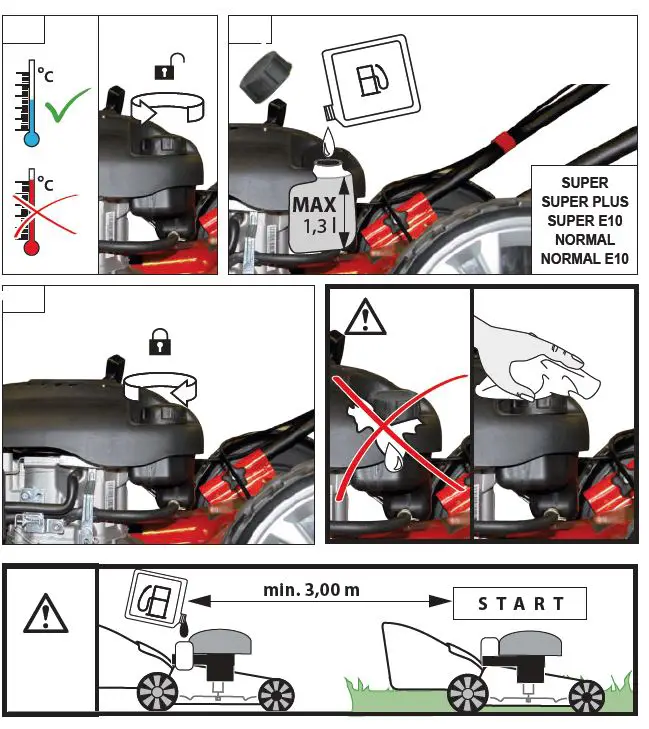 °C

°C

MAX
1,3 l

SUPER
SUPER PLUS
SUPER E10
NORMAL
NORMAL E10

min. 3,00 m

START