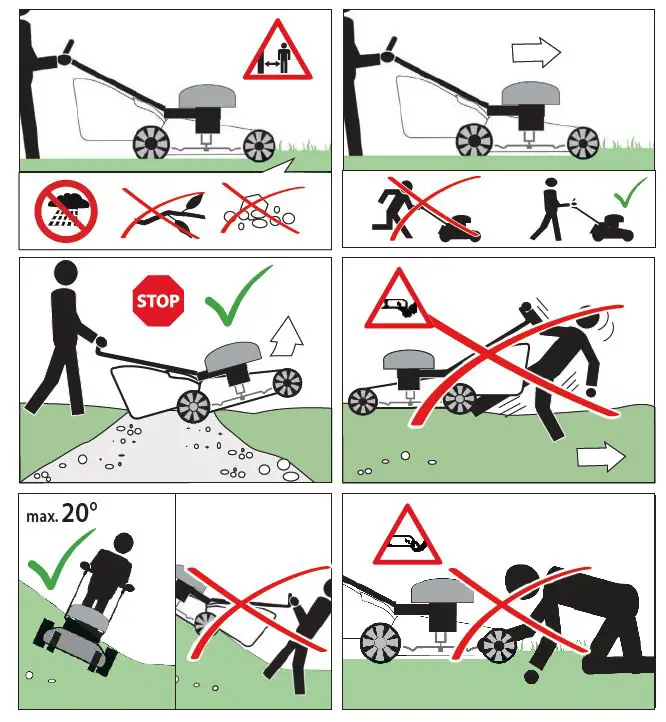 STOP

max. 20°