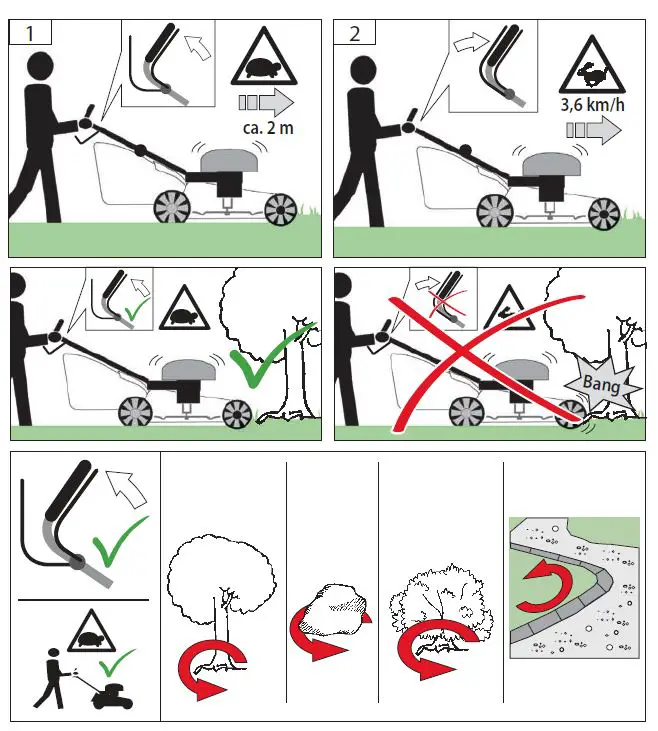 1

ca. 2 m

2

3,6 km/h

Bang