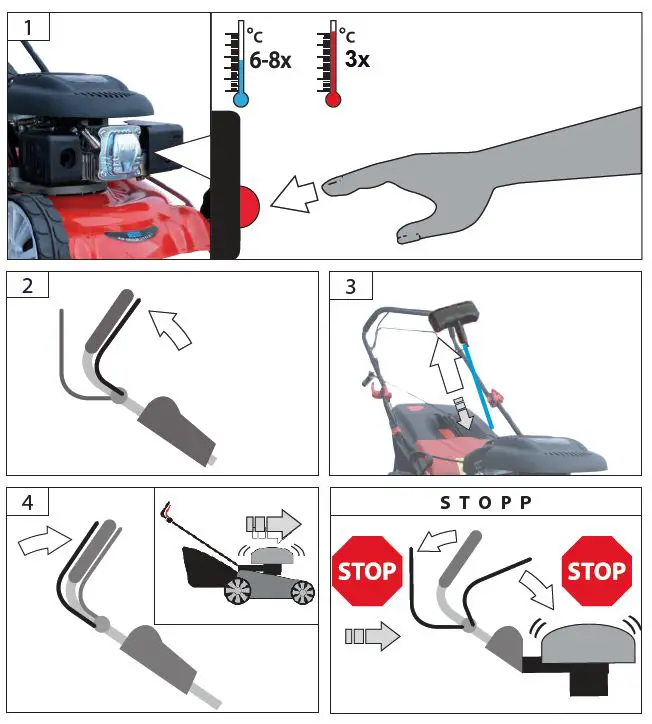 1

°C
6-8x

°C
3x

2

3

4

STOPP

STOP

STOP