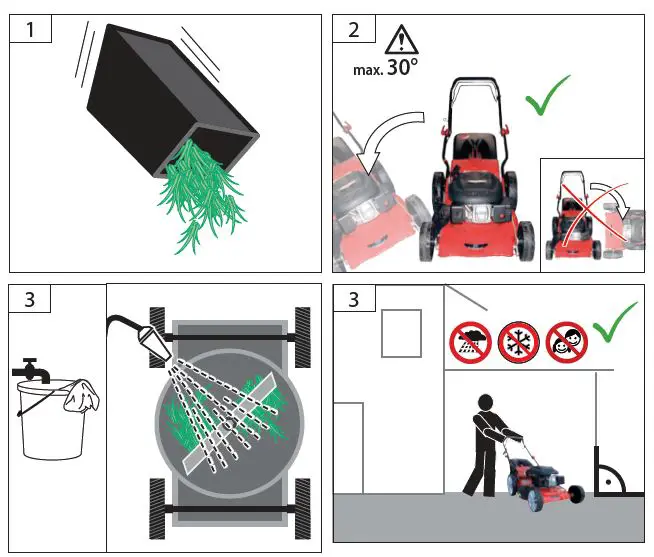 1

2

max. 30°

3

3