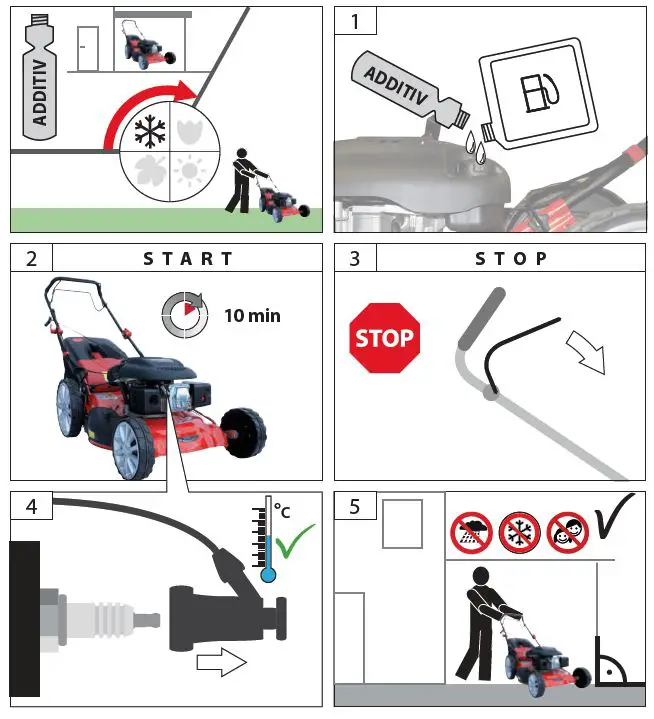 ADDITIV

1

ADDITIV

2 START

10 min

3 STOP

STOP

4

°C

5