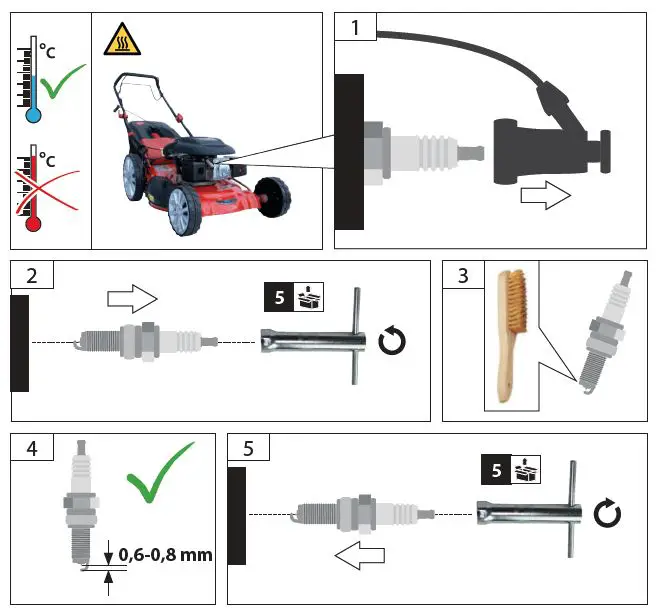 °C

°C

1

2

5

3

4

0,6-0,8 mm

5

5