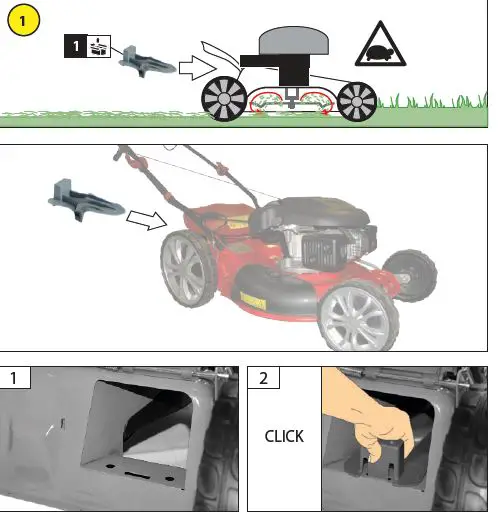 1

1

1

2

CLICK