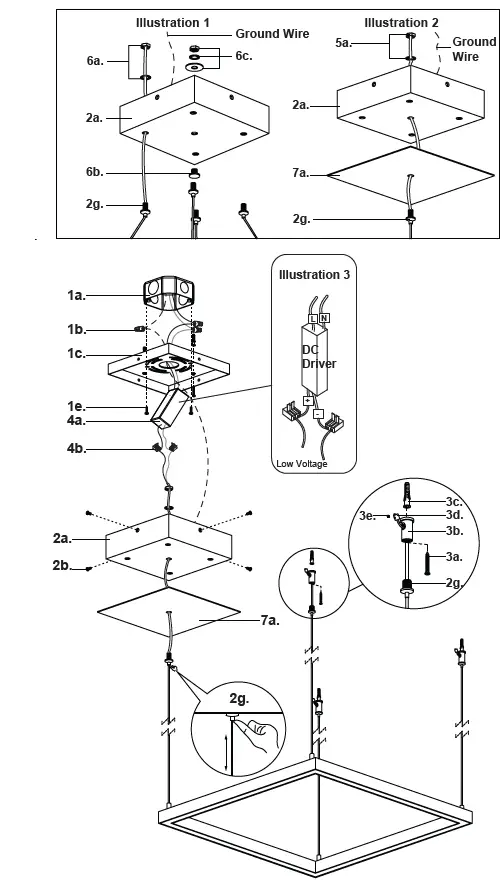 Illustration 1
Ground Wire
6a.
6c.
2a.
6b.
2g.
Illustration 2
5a.
Ground Wire
2a.
7a.
2g.

1a.
1b.
1c.
1e.
4a.
4b.
Illustration 3
L
N
DC Driver
+
-
Low Voltage
2a.
2b.
7a.
3c.
3d.
3e.
3b.
3a.
2g.
2g.