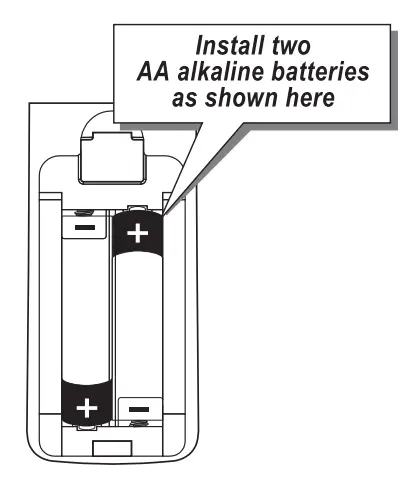 Install two AA alkaline batteries as shown here

−
+
+
−