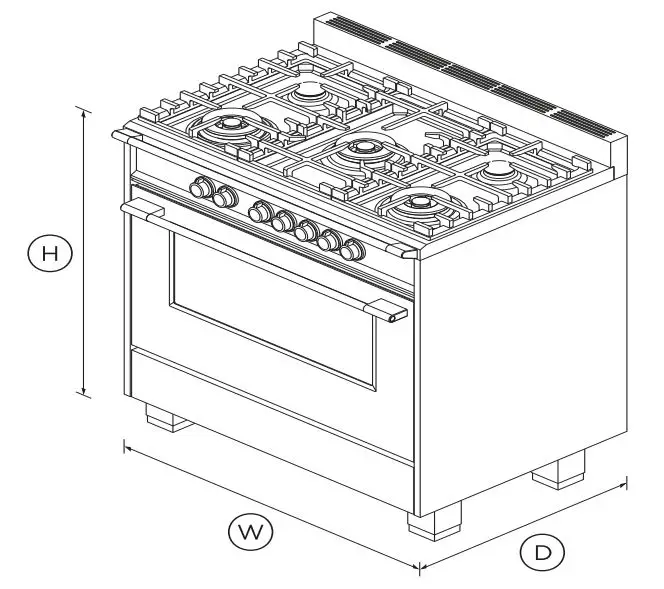 H

W

D